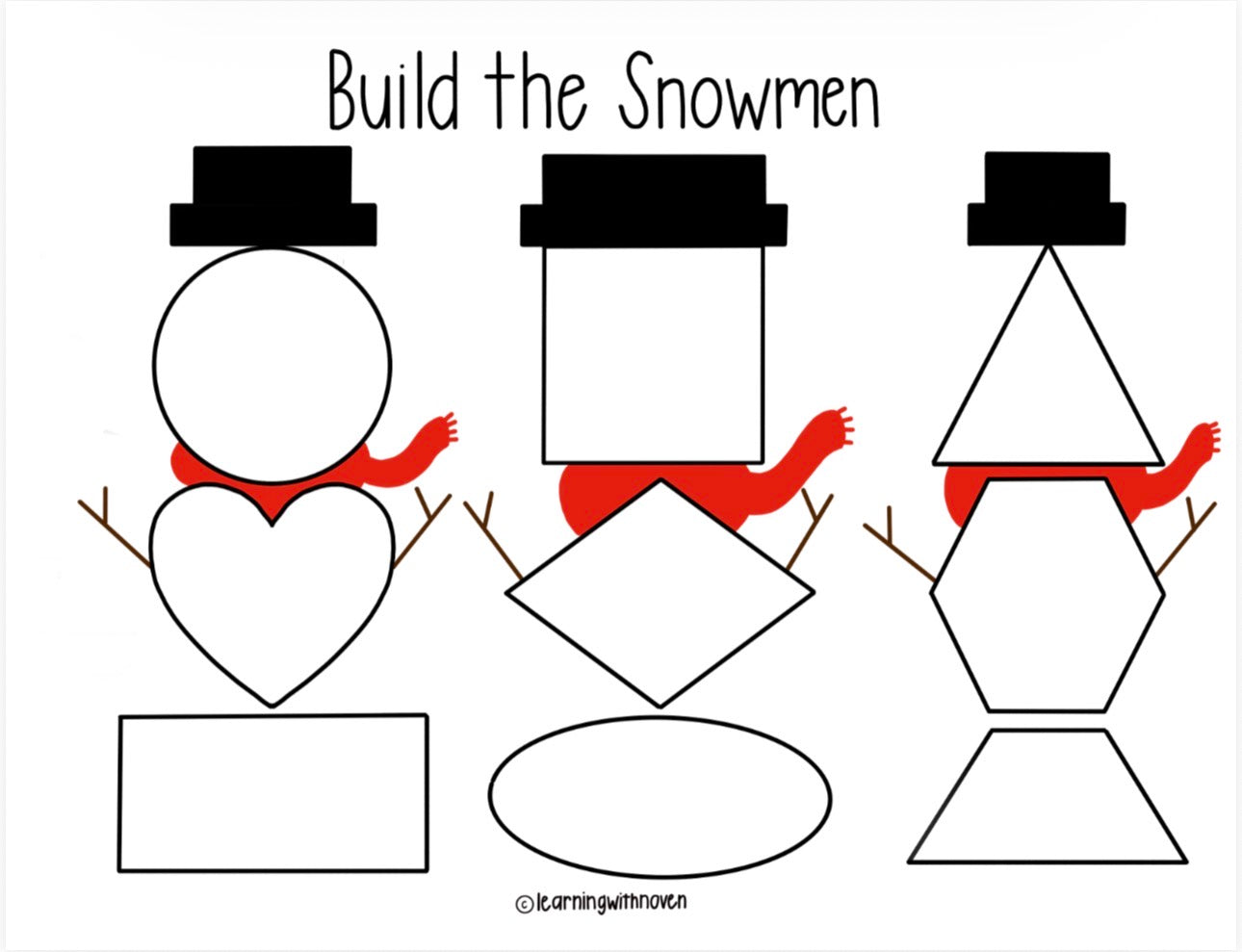 Build the Snowmen

©learningwithnoven